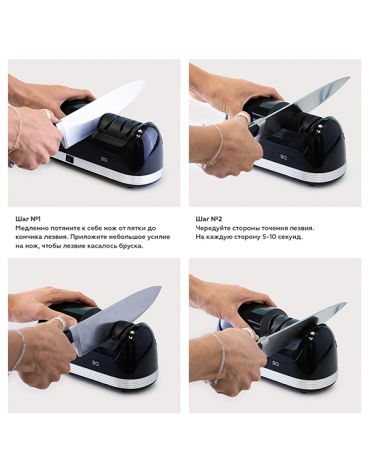 BQ

BQ

Шаг №1
Медленно потяните к себе нож от пятки до кончика лезвия. Приложите небольшое усилие на нож, чтобы лезвие касалось бруска.

Шаг №2
Чередуйте стороны точения лезвия. На каждую сторону 5-10 секунд.

BQ

BQ